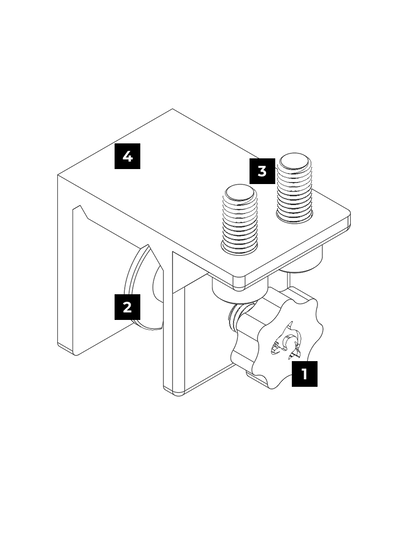 4
3
2
1